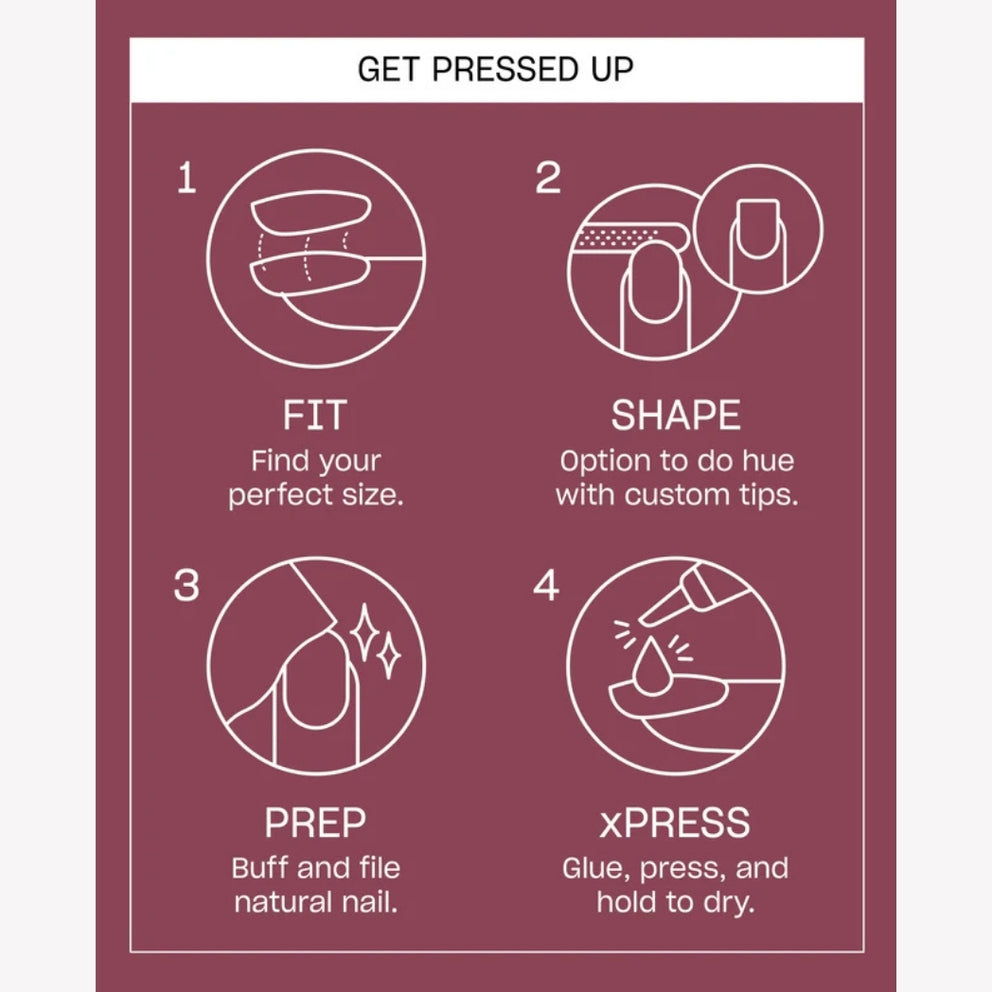 GET PRESSED UP

1

FIT
Find your perfect size.

2

SHAPE
Option to do hue with custom tips.

3

PREP
Buff and file natural nail.

4

xPRESS
Glue, press, and hold to dry.