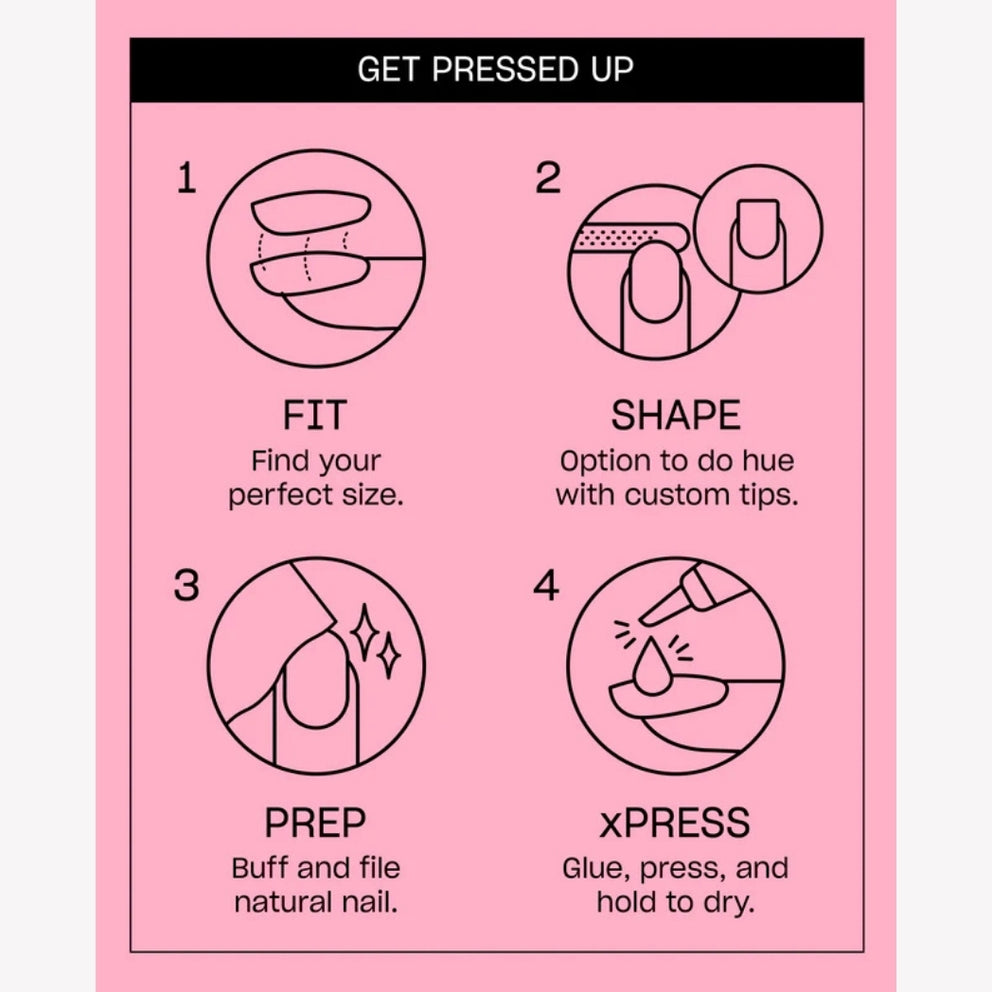 GET PRESSED UP

1

FIT
Find your perfect size.

2

SHAPE
Option to do hue with custom tips.

3

PREP
Buff and file natural nail.

4

xPRESS
Glue, press, and hold to dry.