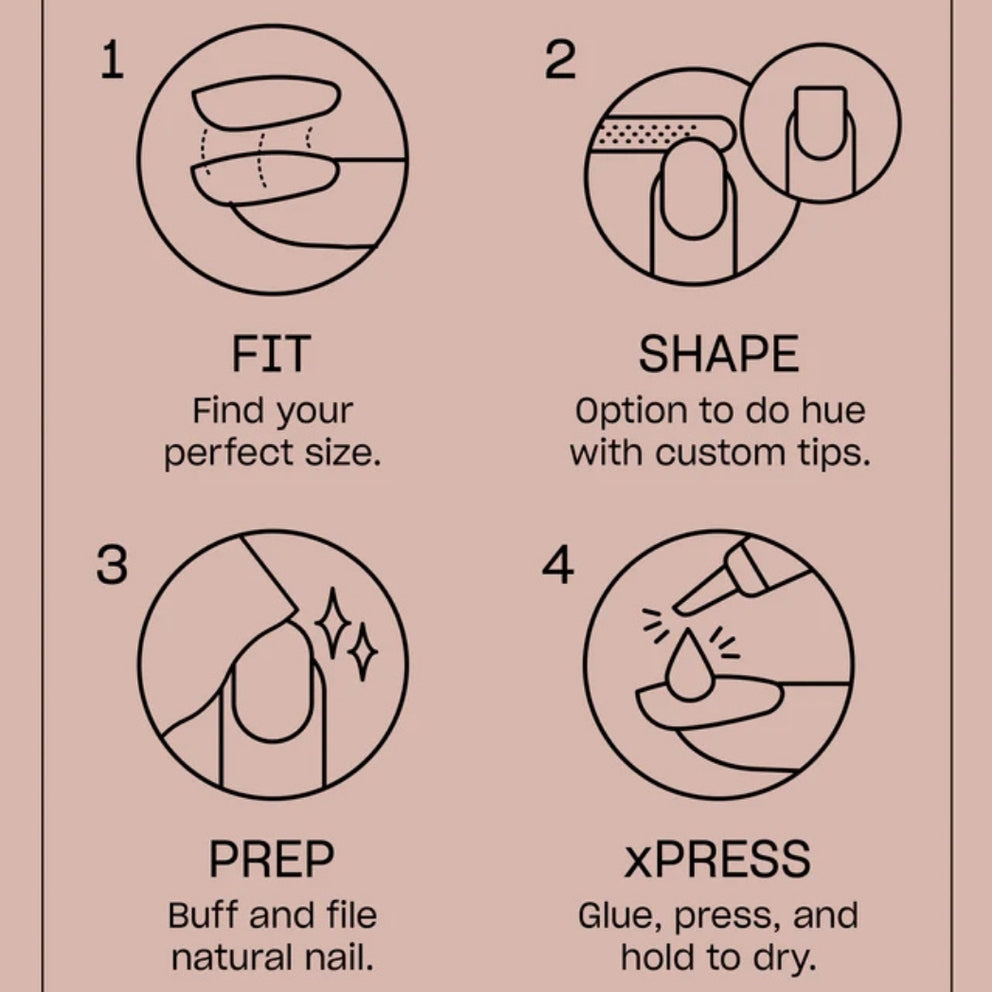 1

FIT
Find your perfect size.

2

SHAPE
Option to do hue with custom tips.

3

PREP
Buff and file natural nail.

4

xPRESS
Glue, press, and hold to dry.