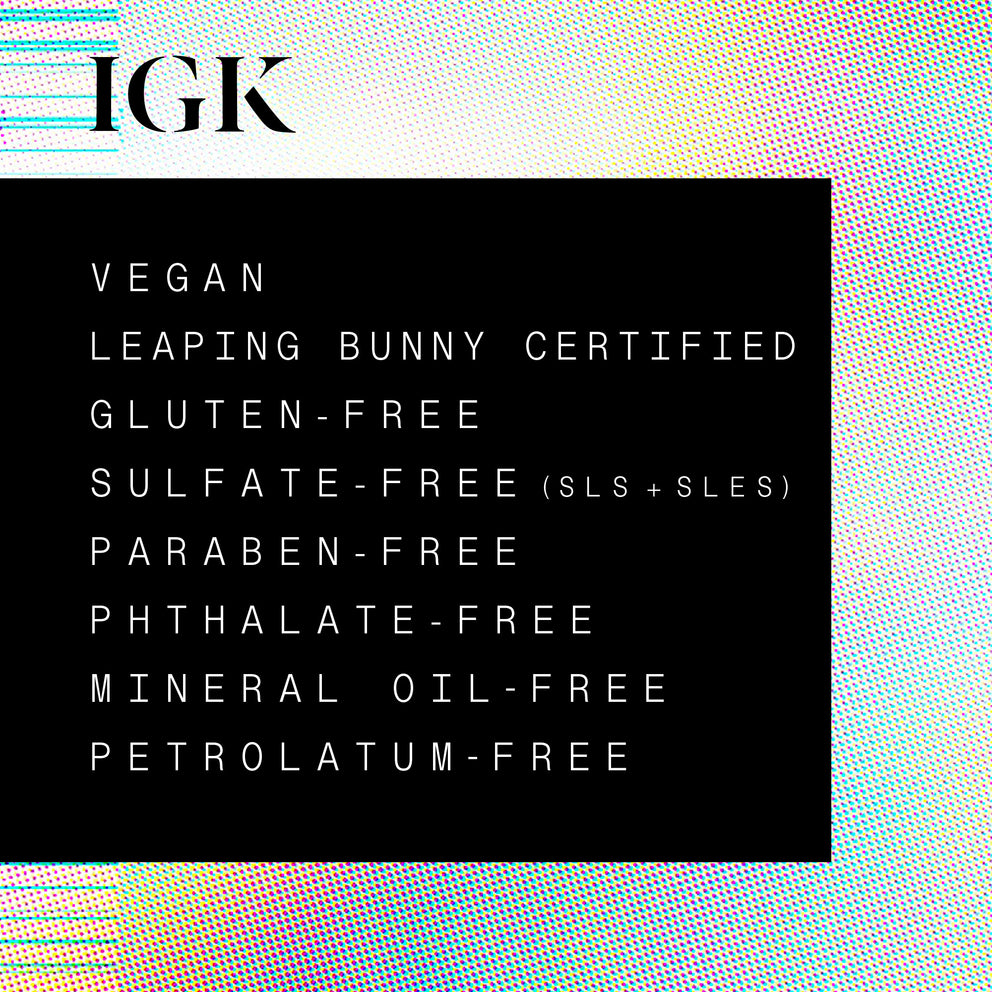 IGK

VEGAN
LEAPING BUNNY CERTIFIED
GLUTEN-FREE
SULFATE-FREE (SLS + SLES)
PARABEN-FREE
PHTHALATE-FREE
MINERAL OIL-FREE
PETROLATUM-FREE