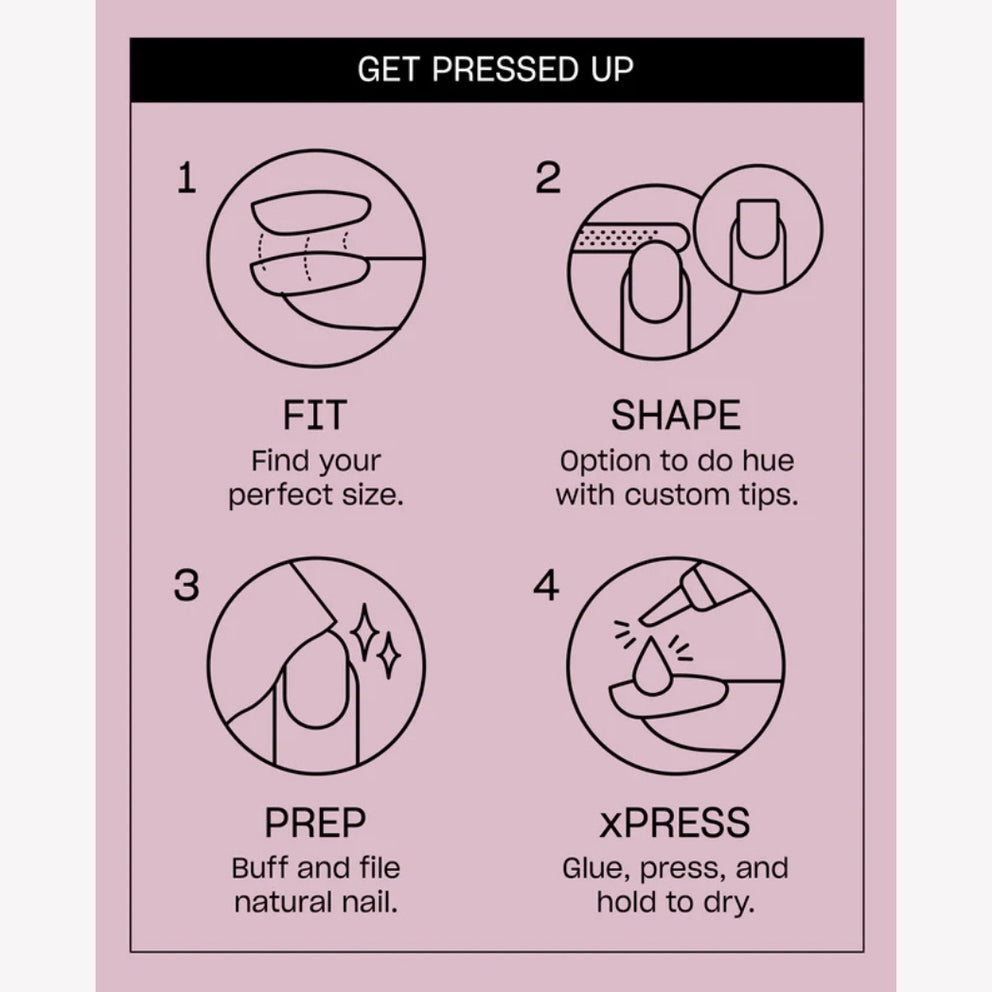 GET PRESSED UP

1

FIT

Find your perfect size.

2

SHAPE

Option to do hue with custom tips.

3

PREP

Buff and file natural nail.

4

xPRESS

Glue, press, and hold to dry.